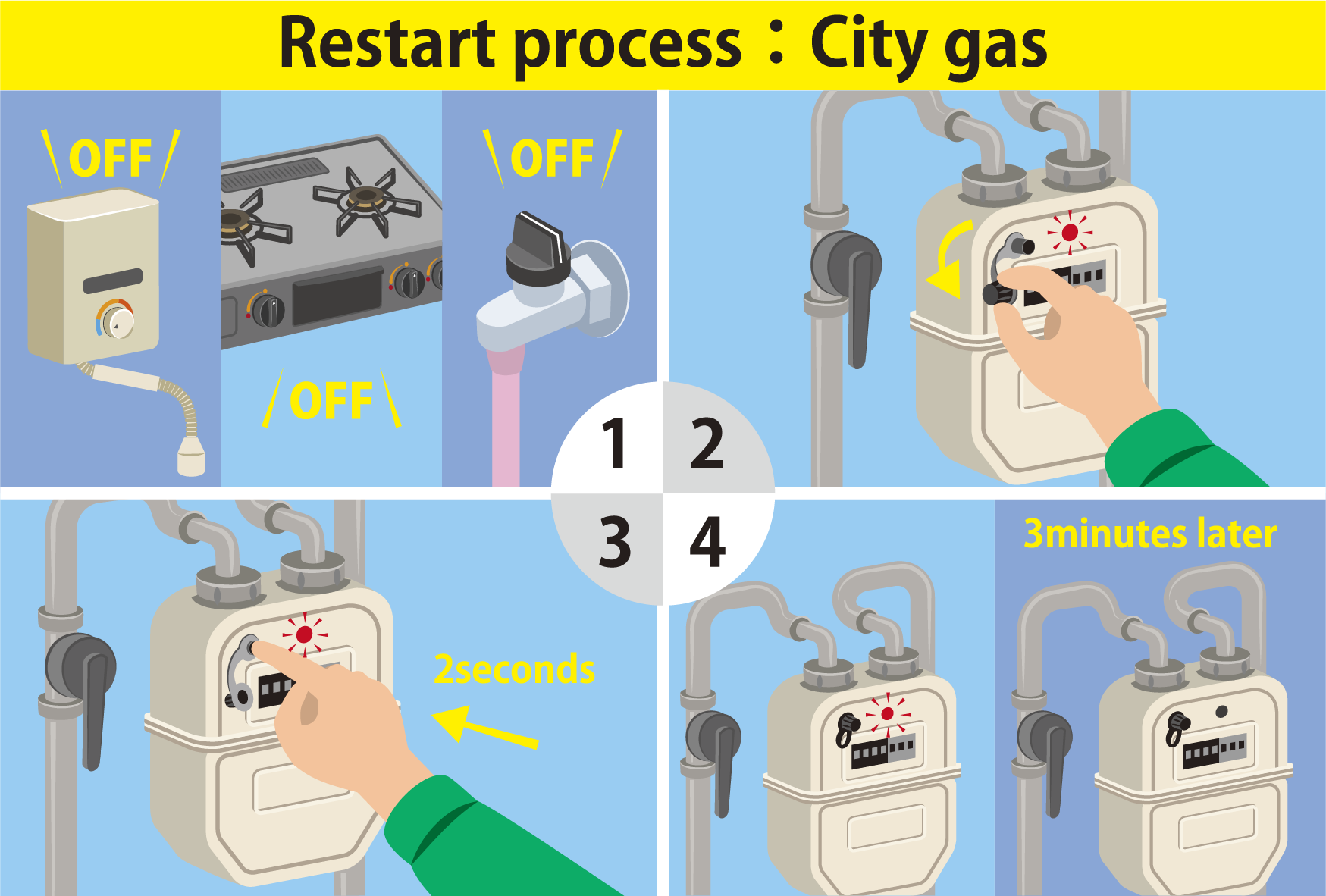 Restart process：City gas

OFF

OFF

OFF

1 2

3 4

2seconds

3minutes later